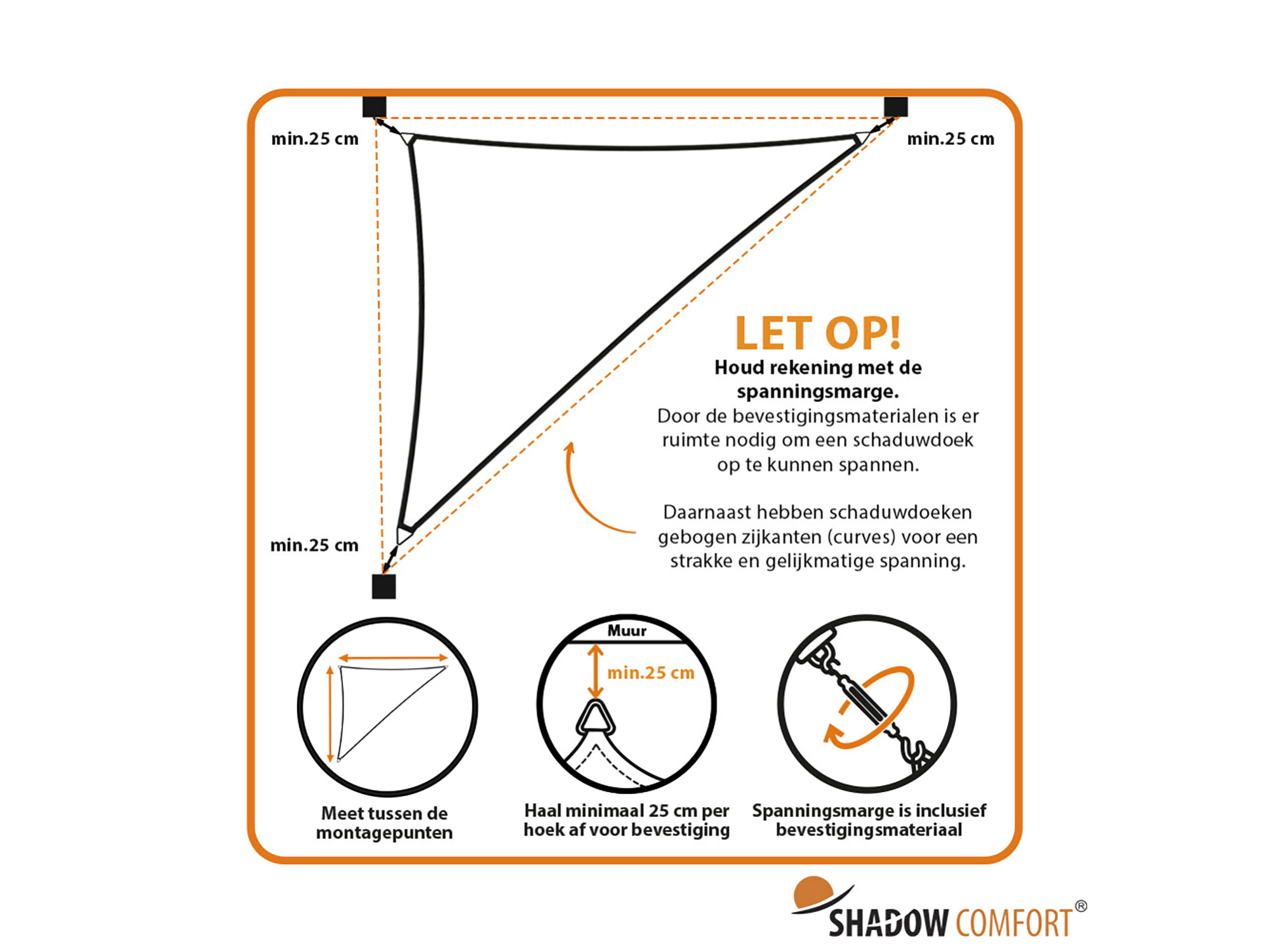 min.25 cm

min.25 cm

min.25 cm

LET OP!

Houd rekening met de spanningsmarge.

Door de bevestigingsmaterialen is er ruimte nodig om een schaduwdoek op te kunnen spannen.

Daarnaast hebben schaduwdoeken gebogen zijkanten (curves) voor een strakke en gelijkmatige spanning.

Meet tussen de montagepunten

Muur

min.25 cm

Haal minimaal 25 cm per hoek af voor bevestiging

Spanningsmarge is inclusief bevestigingsmateriaal

SHADOW COMFORT®